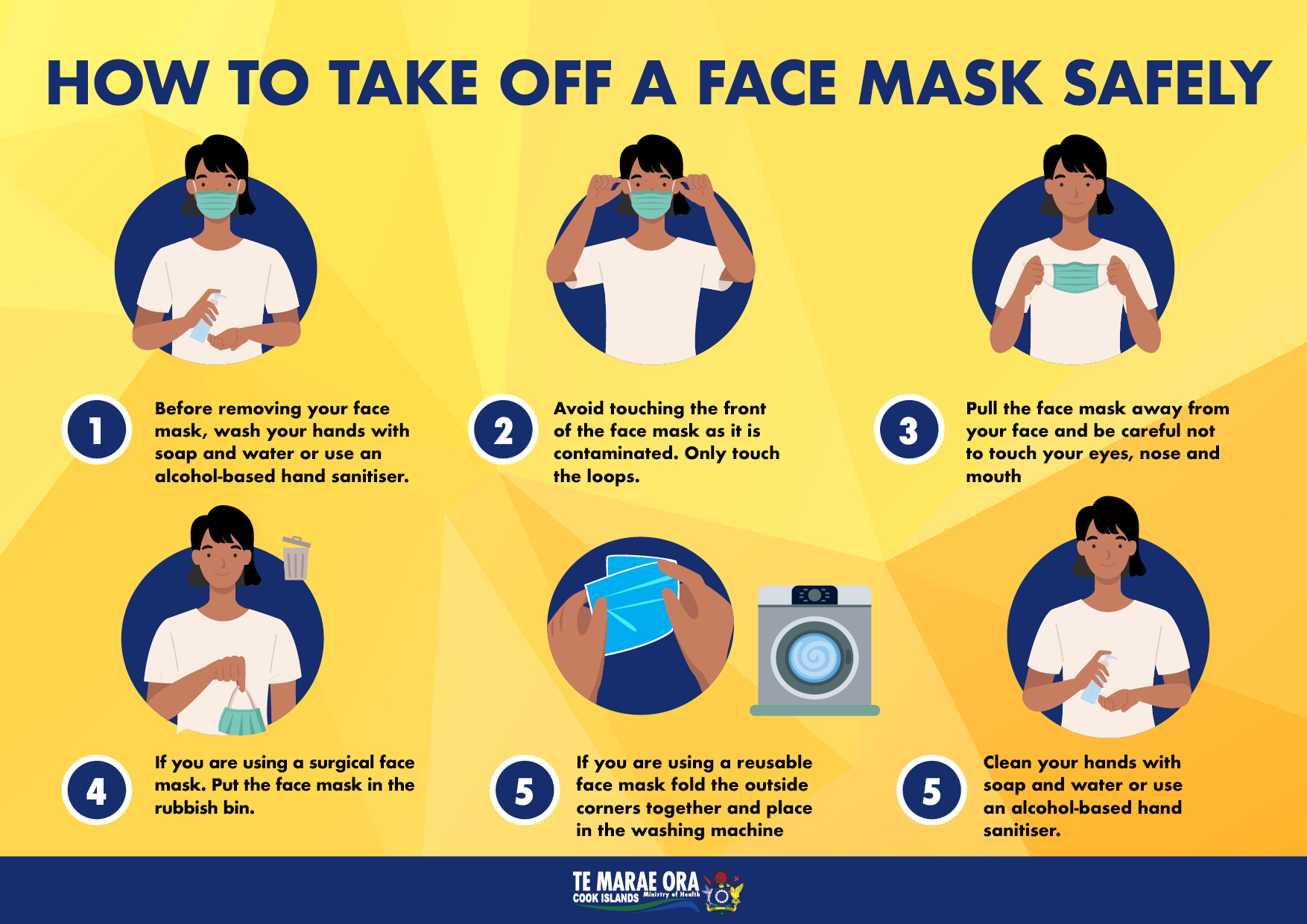 HOW TO TAKE OFF A FACE MASK SAFELY

1

Before removing your face mask, wash your hands with soap and water or use an alcohol-based hand sanitiser.

2

Avoid touching the front of the face mask as it is contaminated. Only touch the loops.

3

Pull the face mask away from your face and be careful not to touch your eyes, nose and mouth

4

If you are using a surgical face mask. Put the face mask in the rubbish bin.

5

If you are using a reusable face mask fold the outside corners together and place in the washing machine

5

Clean your hands with soap and water or use an alcohol-based hand sanitiser.

TE MARAE ORA
COOK ISLANDS Ministry of Health