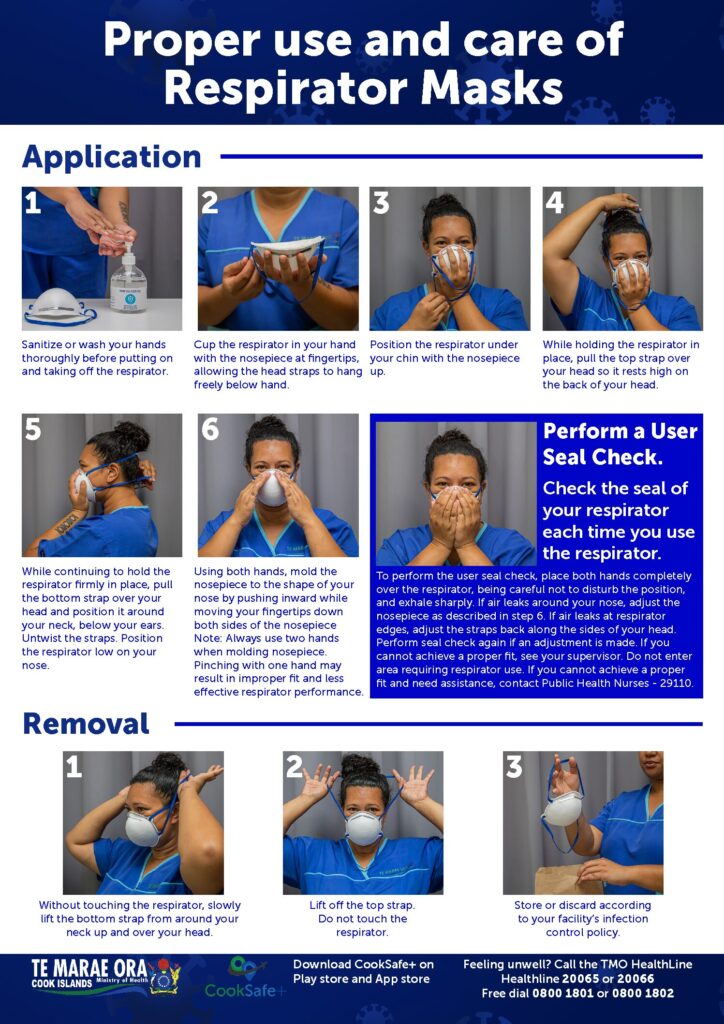 Proper use and care of Respirator Masks

Application

1

Sanitize or wash your hands thoroughly before putting on and taking off the respirator.

2

Cup the respirator in your hand with the nosepiece at fingertips, allowing the head straps to hang freely below hand.

3

Position the respirator under your chin with the nosepiece up.

4

While holding the respirator in place, pull the top strap over your head so it rests high on the back of your head.

5

While continuing to hold the respirator firmly in place, pull the bottom strap over your head and position it around your neck, below your ears. Untwist the straps. Position the respirator low on your nose.

6

Using both hands, mold the nosepiece to the shape of your nose by pushing inward while moving your fingertips down both sides of the nosepiece Note: Always use two hands when molding nosepiece. Pinching with one hand may result in improper fit and less effective respirator performance.

Perform a User Seal Check.

Check the seal of your respirator each time you use the respirator.

To perform the user seal check, place both hands completely over the respirator, being careful not to disturb the position, and exhale sharply. If air leaks around your nose, adjust the nosepiece as described in step 6. If air leaks at respirator edges, adjust the straps back along the sides of your head. Perform seal check again if an adjustment is made. If you cannot achieve a proper fit, see your supervisor. Do not enter area requiring respirator use. If you cannot achieve a proper fit and need assistance, contact Public Health Nurses - 29110.

Removal

1

Without touching the respirator, slowly lift the bottom strap from around your neck up and over your head.

2

Lift off the top strap. Do not touch the respirator.

3

Store or discard according to your facility's infection control policy.

TE MARAE ORA COOK ISLANDS Ministry of Health

CookSafe+

Download CookSafe+ on Play store and App store

Feeling unwell? Call the TMO HealthLine Healthline 20065 or 20066 Free dial 0800 1801 or 0800 1802